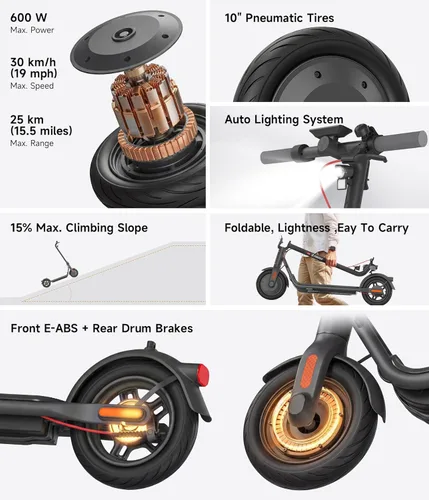 600 W
Max. Power

30 km/h
(19 mph)
Max. Speed

25 km
(15.5 miles)
Max. Range

10" Pneumatic Tires

Auto Lighting System

15% Max. Climbing Slope

Foldable, Lightness ,Eay To Carry

Front E-ABS + Rear Drum Brakes