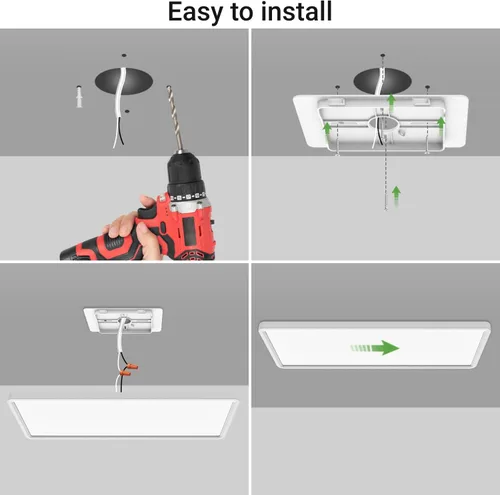 Easy to install