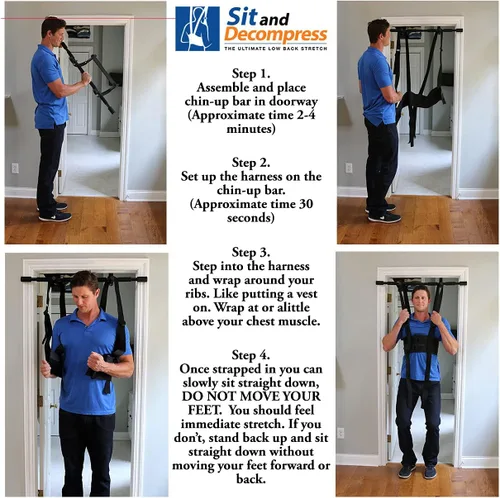 Sit and Decompress
THE ULTIMATE LOW BACK STRETCH

Step 1.
Assemble and place chin-up bar in doorway (Approximate time 2-4 minutes)

Step 2.
Set up the harness on the chin-up bar. (Approximate time 30 seconds)

Step 3.
Step into the harness and wrap around your ribs. Like putting a vest on. Wrap at or alittle above your chest muscle.

Step 4.
Once strapped in you can slowly sit straight down, DO NOT MOVE YOUR FEET. You should feel immediate stretch. If you don't, stand back up and sit straight down without moving your feet forward or back.