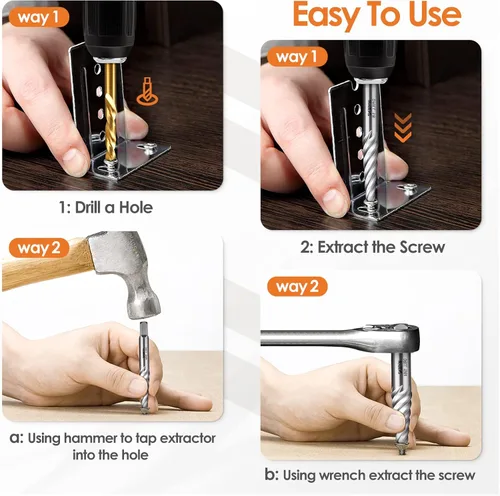 Easy To Use

way 1

1: Drill a Hole

way 1

2: Extract the Screw

way 2

a: Using hammer to tap extractor into the hole

way 2

b: Using wrench extract the screw