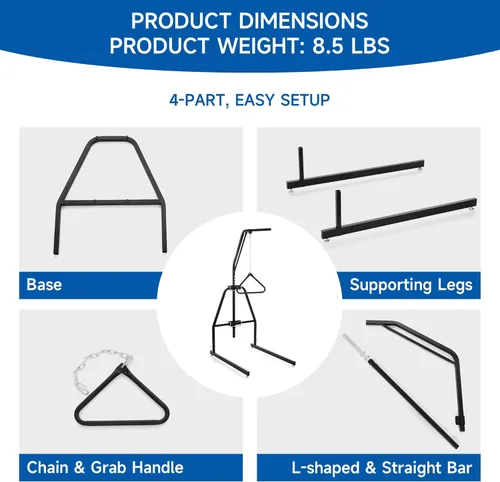 PRODUCT DIMENSIONS
PRODUCT WEIGHT: 8.5 LBS

4-PART, EASY SETUP

Base

Supporting Legs

Chain & Grab Handle

L-shaped & Straight Bar