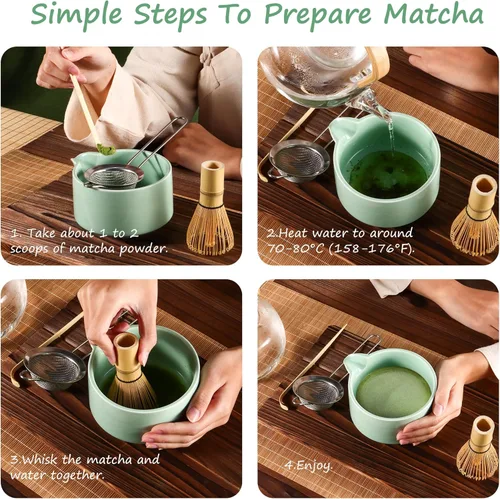 Simple Steps To Prepare Matcha

1. Take about 1 to 2 scoops of matcha powder.

2.Heat water to around 70-80°C (158-176°F).

3.Whisk the matcha and water together.

4.Enjoy.