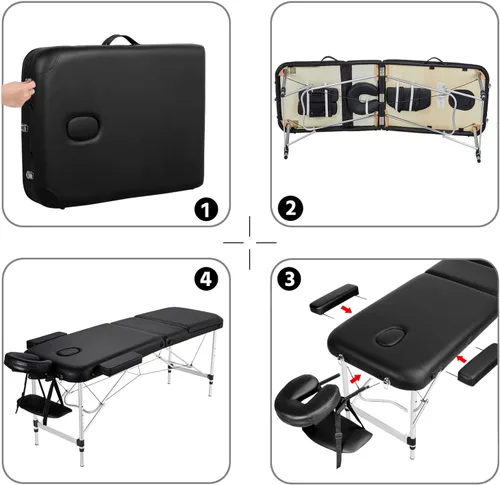 1

2

4

3