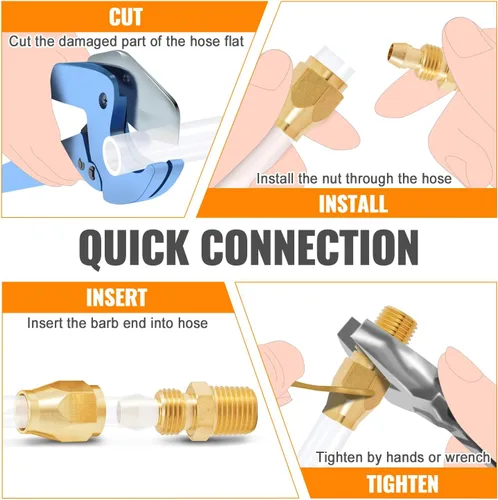 CUT
Cut the damaged part of the hose flat

Install the nut through the hose
INSTALL

QUICK CONNECTION

INSERT
Insert the barb end into hose

Tighten by hands or wrench
TIGHTEN