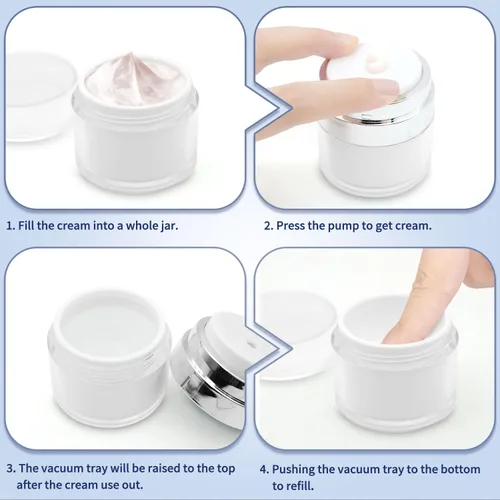 1. Fill the cream into a whole jar.

2. Press the pump to get cream.

3. The vacuum tray will be raised to the top after the cream use out.

4. Pushing the vacuum tray to the bottom to refill.