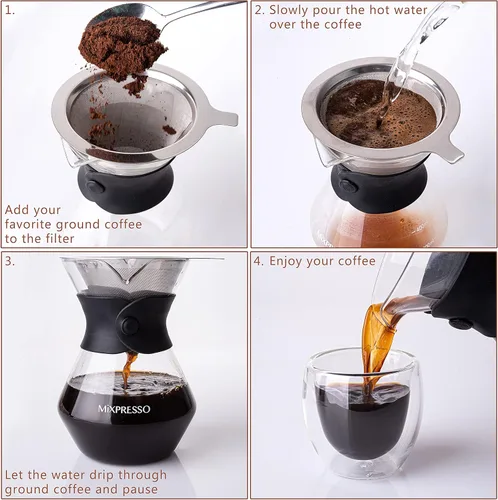 1.

Add your favorite ground coffee to the filter

2. Slowly pour the hot water over the coffee

3.

MiXPRESSO

Let the water drip through ground coffee and pause

4. Enjoy your coffee