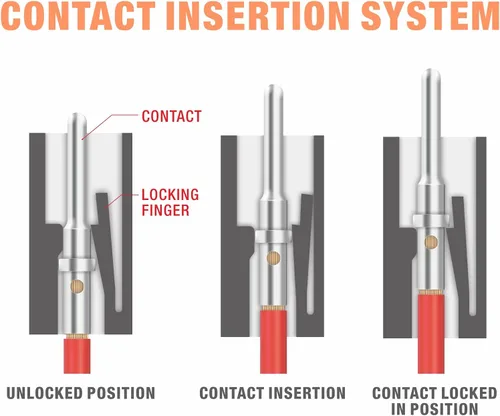 CONTACT INSERTION SYSTEM

CONTACT

LOCKING FINGER

UNLOCKED POSITION

CONTACT INSERTION

CONTACT LOCKED IN POSITION