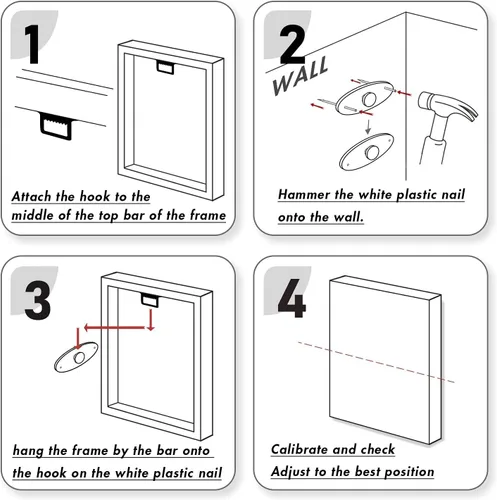 1

Attach the hook to the middle of the top bar of the frame

2

WALL

Hammer the white plastic nail onto the wall.

3

hang the frame by the bar onto the hook on the white plastic nail

4

Calibrate and check
Adjust to the best position