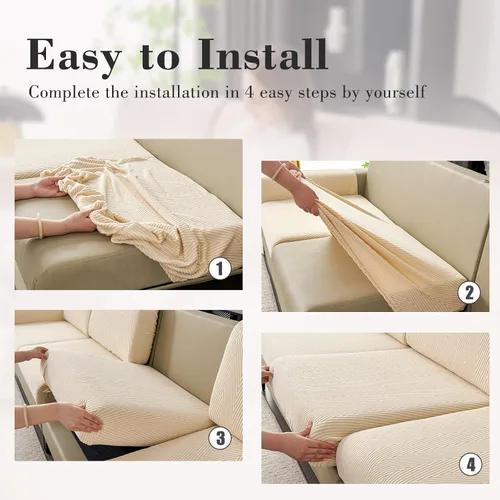 Easy to Install

Complete the installation in 4 easy steps by yourself

1

2

3

4