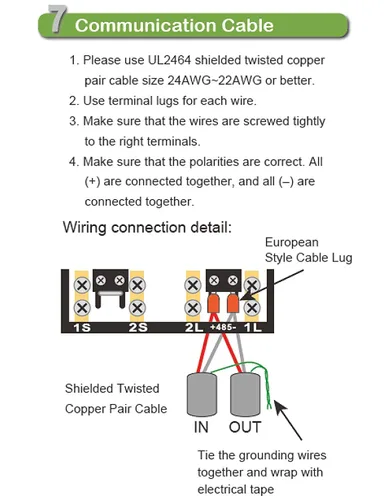 7 Communication Cable

1. Please use UL2464 shielded twisted copper pair cable size 24AWG~22AWG or better.
2. Use terminal lugs for each wire.
3. Make sure that the wires are screwed tightly to the right terminals.
4. Make sure that the polarities are correct. All (+) are connected together, and all (–) are connected together.

Wiring connection detail:

European Style Cable Lug

1S 2S 2L +485- 1L

Shielded Twisted Copper Pair Cable

IN OUT

Tie the grounding wires together and wrap with electrical tape