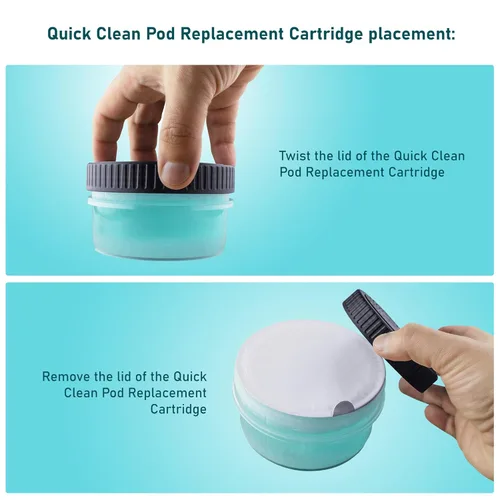 Quick Clean Pod Replacement Cartridge placement:

Twist the lid of the Quick Clean Pod Replacement Cartridge

Remove the lid of the Quick Clean Pod Replacement Cartridge