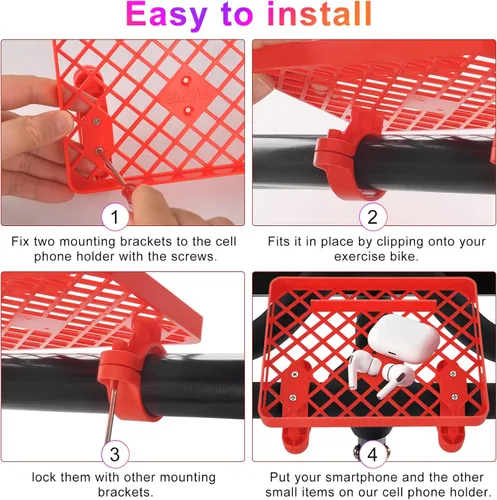 Easy to install

1

Fix two mounting brackets to the cell phone holder with the screws.

2

Fits it in place by clipping onto your exercise bike.

3

lock them with other mounting brackets.

4

Put your smartphone and the other small items on our cell phone holder.