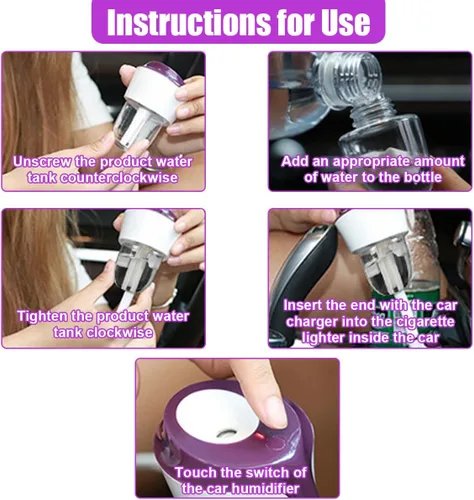 Instructions for Use

Unscrew the product water tank counterclockwise

Add an appropriate amount of water to the bottle

Tighten the product water tank clockwise

Insert the end with the car charger into the cigarette lighter inside the car

Touch the switch of the car humidifier