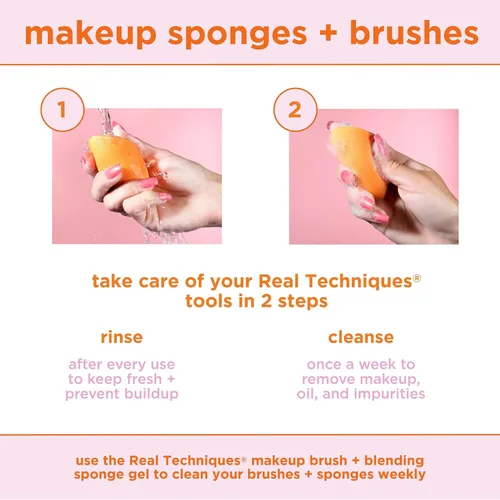 makeup sponges + brushes

1

2

take care of your Real Techniques® tools in 2 steps

rinse

after every use to keep fresh + prevent buildup

cleanse

once a week to remove makeup, oil, and impurities

use the Real Techniques® makeup brush + blending sponge gel to clean your brushes + sponges weekly