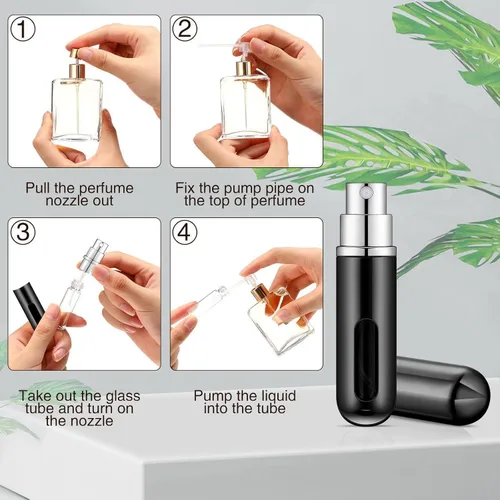 ①

Pull the perfume nozzle out

②

Fix the pump pipe on the top of perfume

③

Take out the glass tube and turn on the nozzle

④

Pump the liquid into the tube