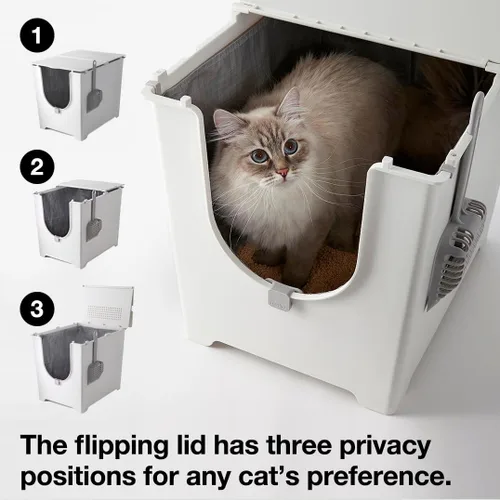 1

2

3

The flipping lid has three privacy positions for any cat's preference.