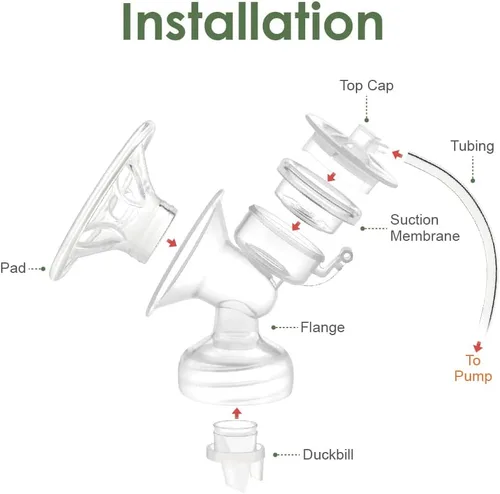 Installation

Top Cap

Tubing

Suction Membrane

Pad

Flange

To Pump

Duckbill