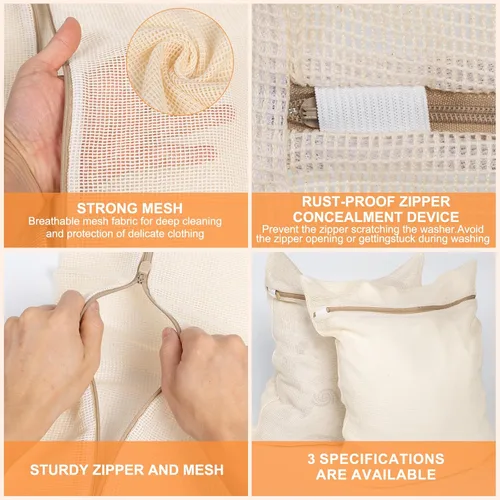 STRONG MESH
Breathable mesh fabric for deep cleaning and protection of delicate clothing

RUST-PROOF ZIPPER CONCEALMENT DEVICE
Prevent the zipper scratching the washer.Avoid the zipper opening or gettingstuck during washing

STURDY ZIPPER AND MESH

3 SPECIFICATIONS ARE AVAILABLE