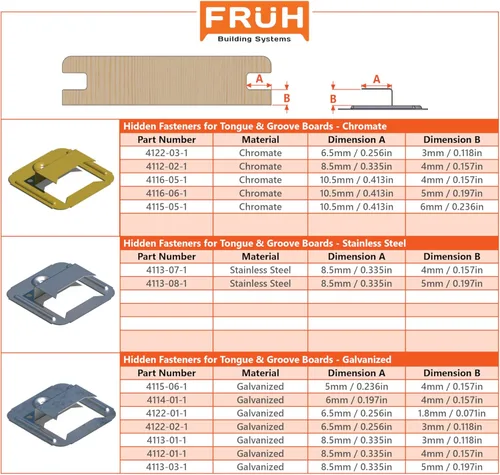 FRÜH
Building Systems

A
B

A
B

Hidden Fasteners for Tongue & Groove Boards - Chromate

| Part Number | Material | Dimension A | Dimension B |
|---|---|---|---|
| 4122-03-1 | Chromate | 6.5mm / 0.256in | 3mm / 0.118in |
| 4112-02-1 | Chromate | 8.5mm / 0.335in | 4mm / 0.157in |
| 4116-05-1 | Chromate | 10.5mm / 0.413in | 4mm / 0.157in |
| 4116-06-1 | Chromate | 10.5mm / 0.413in | 5mm / 0.197in |
| 4115-05-1 | Chromate | 10.5mm / 0.413in | 6mm / 0.236in |

Hidden Fasteners for Tongue & Groove Boards - Stainless Steel

| Part Number | Material | Dimension A | Dimension B |
|---|---|---|---|
| 4113-07-1 | Stainless Steel | 8.5mm / 0.335in | 4mm / 0.157in |
| 4113-08-1 | Stainless Steel | 8.5mm / 0.335in | 5mm / 0.197in |

Hidden Fasteners for Tongue & Groove Boards - Galvanized

| Part Number | Material | Dimension A | Dimension B |
|---|---|---|---|
| 4115-06-1 | Galvanized | 5mm / 0.236in | 4mm / 0.157in |
| 4114-01-1 | Galvanized | 6mm / 0.197in | 4mm / 0.157in |
| 4122-01-1 | Galvanized | 6.5mm / 0.256in | 1.8mm / 0.071in |
| 4122-02-1 | Galvanized | 6.5mm / 0.256in | 3mm / 0.118in |
| 4113-01-1 | Galvanized | 8.5mm / 0.335in | 3mm / 0.118in |
| 4112-01-1 | Galvanized | 8.5mm / 0.335in | 4mm / 0.157in |
| 4113-03-1 | Galvanized | 8.5mm / 0.335in | 5mm / 0.197in |