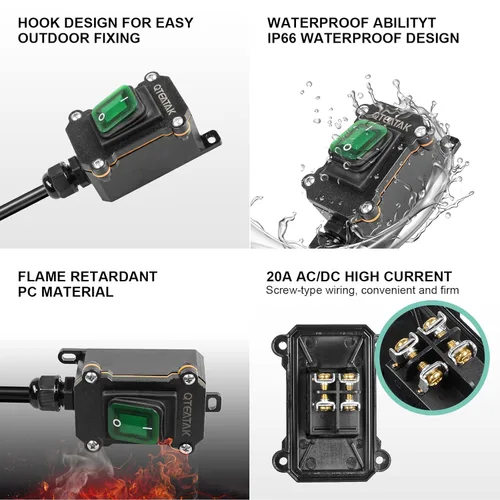 HOOK DESIGN FOR EASY OUTDOOR FIXING

QTEATAK

WATERPROOF ABILITYT IP66 WATERPROOF DESIGN

QTEATAK

FLAME RETARDANT PC MATERIAL

QTEATAK

20A AC/DC HIGH CURRENT
Screw-type wiring, convenient and firm