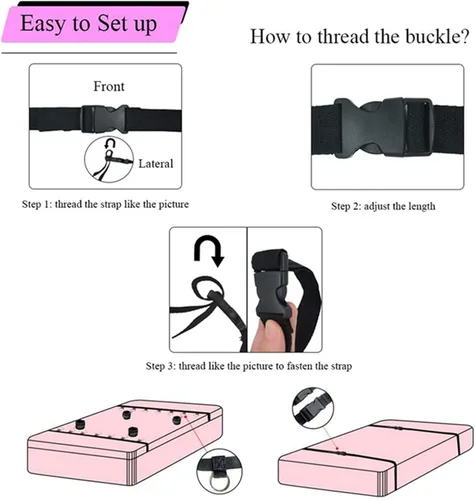 Easy to Set up

How to thread the buckle?

Front

Lateral

Step 1: thread the strap like the picture

Step 2: adjust the length

Step 3: thread like the picture to fasten the strap