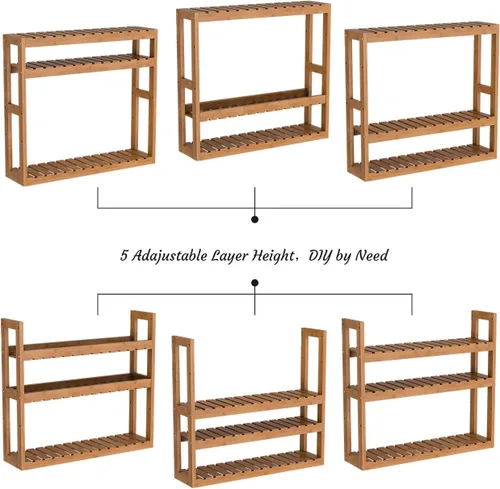 5 Adajustable Layer Height， DIY by Need