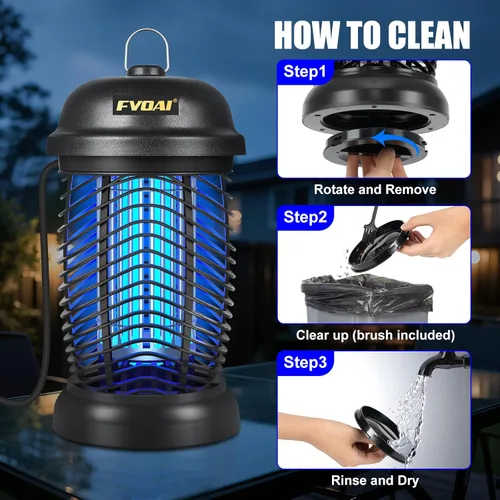 FVOAI®

HOW TO CLEAN

Step1

Rotate and Remove

Step2

Clear up (brush included)

Step3

Rinse and Dry