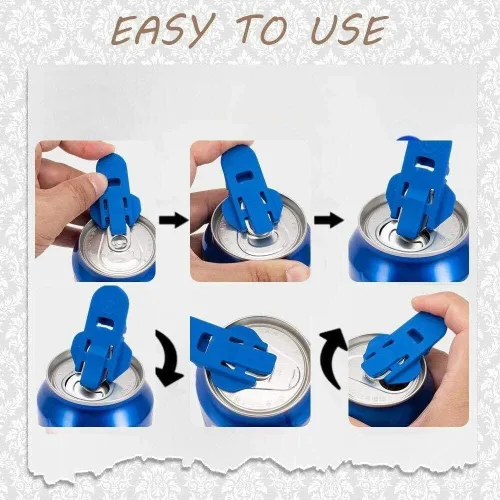 EASY TO USE