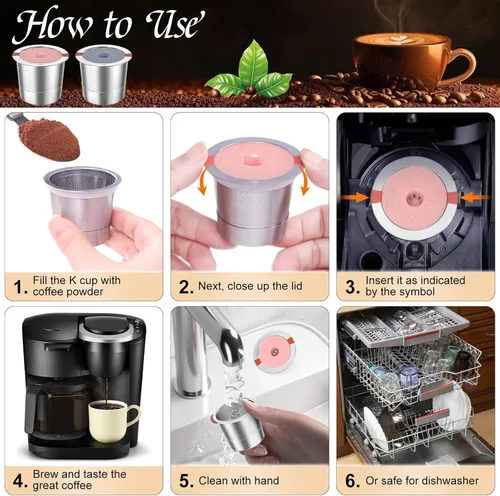 How to Use

1. Fill the K cup with coffee powder

2. Next, close up the lid

3. Insert it as indicated by the symbol

4. Brew and taste the great coffee

5. Clean with hand

6. Or safe for dishwasher