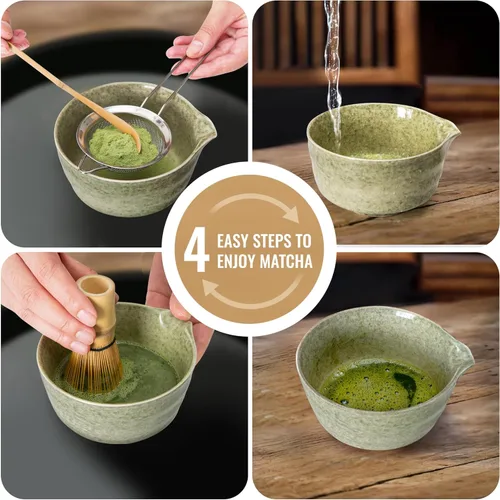 4 EASY STEPS TO ENJOY MATCHA