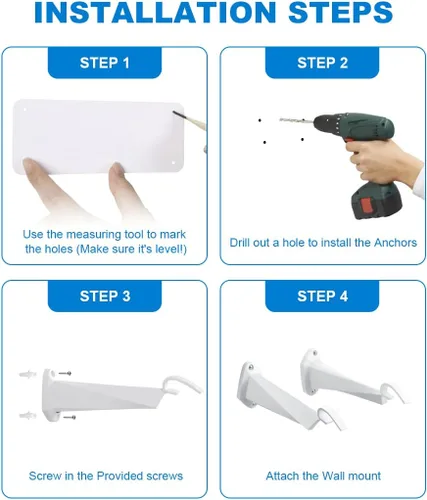 INSTALLATION STEPS

STEP 1

Use the measuring tool to mark the holes (Make sure it's level!)

STEP 2

Drill out a hole to install the Anchors

STEP 3

Screw in the Provided screws

STEP 4

Attach the Wall mount