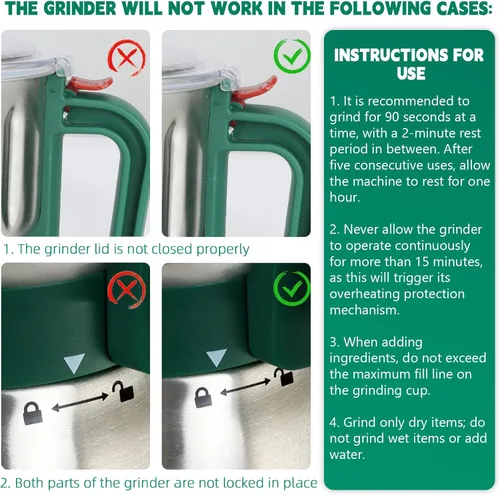 THE GRINDER WILL NOT WORK IN THE FOLLOWING CASES:

1. The grinder lid is not closed properly

2. Both parts of the grinder are not locked in place

INSTRUCTIONS FOR USE

1. It is recommended to grind for 90 seconds at a time, with a 2-minute rest period in between. After five consecutive uses, allow the machine to rest for one hour.

2. Never allow the grinder to operate continuously for more than 15 minutes, as this will trigger its overheating protection mechanism.

3. When adding ingredients, do not exceed the maximum fill line on the grinding cup.

4. Grind only dry items; do not grind wet items or add water.