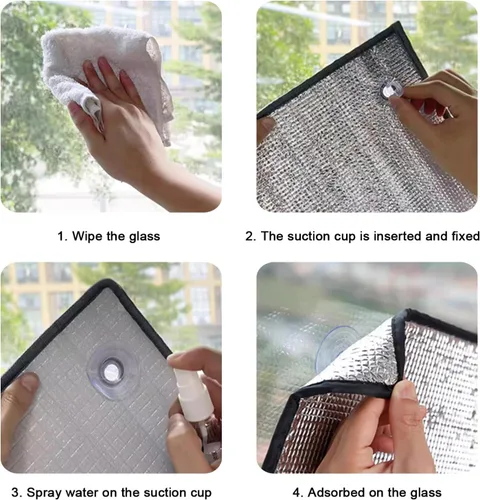 1. Wipe the glass

2. The suction cup is inserted and fixed

3. Spray water on the suction cup

4. Adsorbed on the glass