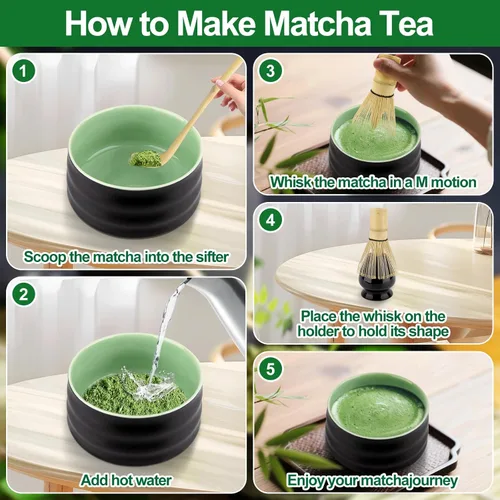 How to Make Matcha Tea

1

Scoop the matcha into the sifter

2

Add hot water

3

Whisk the matcha in a M motion

4

Place the whisk on the holder to hold its shape

5

Enjoy your matchajourney