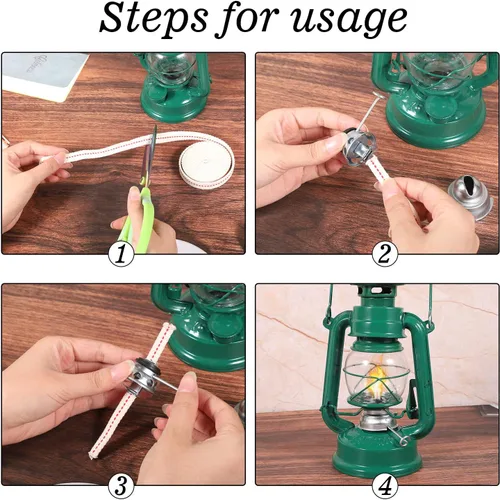 Steps for usage

①

②

③

④