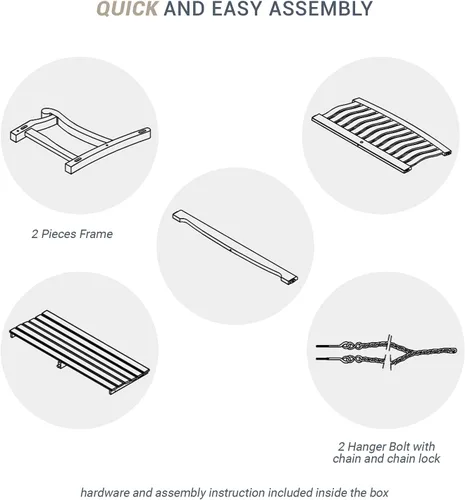 QUICK AND EASY ASSEMBLY

2 Pieces Frame

2 Hanger Bolt with chain and chain lock

hardware and assembly instruction included inside the box