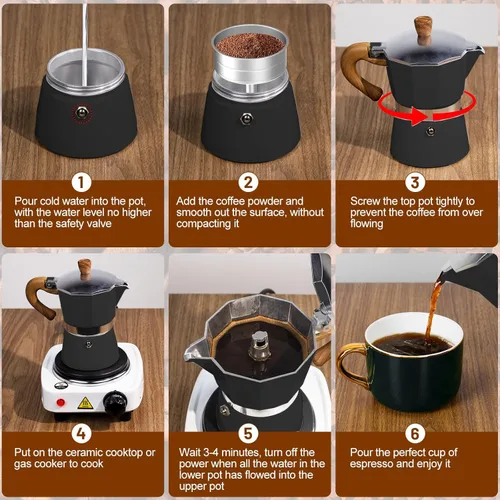 1

Pour cold water into the pot, with the water level no higher than the safety valve

2

Add the coffee powder and smooth out the surface, without compacting it

3

Screw the top pot tightly to prevent the coffee from over flowing

4

Put on the ceramic cooktop or gas cooker to cook

5

Wait 3-4 minutes, turn off the power when all the water in the lower pot has flowed into the upper pot

6

Pour the perfect cup of espresso and enjoy it