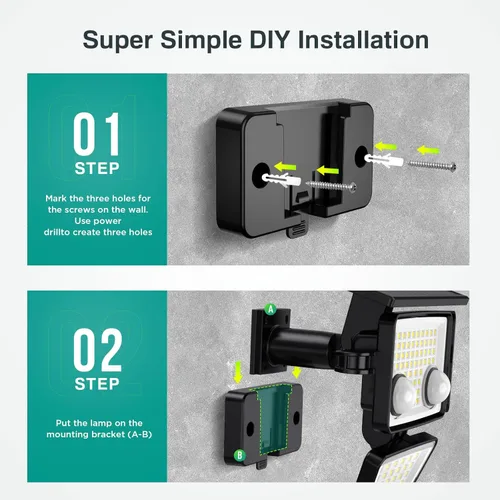 Super Simple DIY Installation

01
STEP

Mark the three holes for the screws on the wall. Use power drillto create three holes

02
STEP

Put the lamp on the mounting bracket (A-B)

A

B