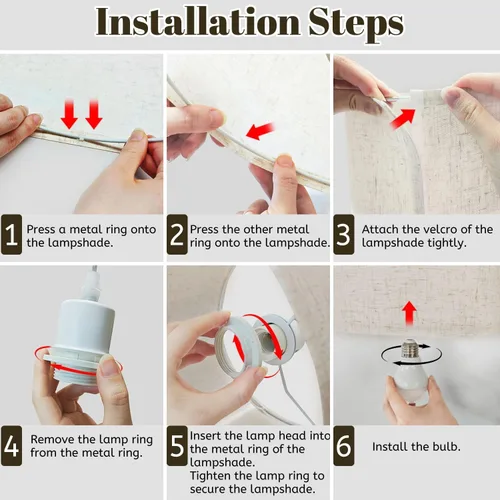 Installation Steps

1 Press a metal ring onto the lampshade.

2 Press the other metal ring onto the lampshade.

3 Attach the velcro of the lampshade tightly.

4 Remove the lamp ring from the metal ring.

5 Insert the lamp head into the metal ring of the lampshade.
Tighten the lamp ring to secure the lampshade.

6 Install the bulb.