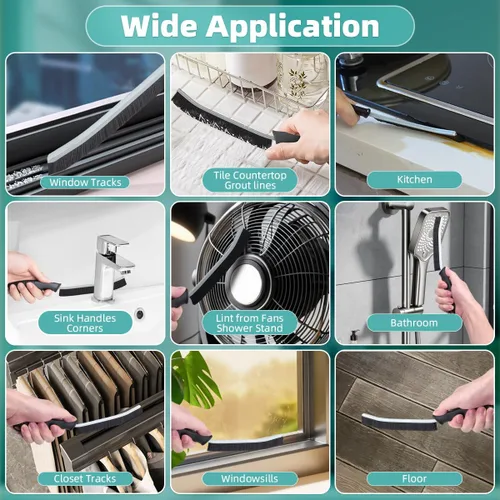 Wide Application

Window Tracks

Tile Countertop
Grout lines

Kitchen

Sink Handles
Corners

Lint from Fans
Shower Stand

Bathroom

Closet Tracks

Windowsills

Floor