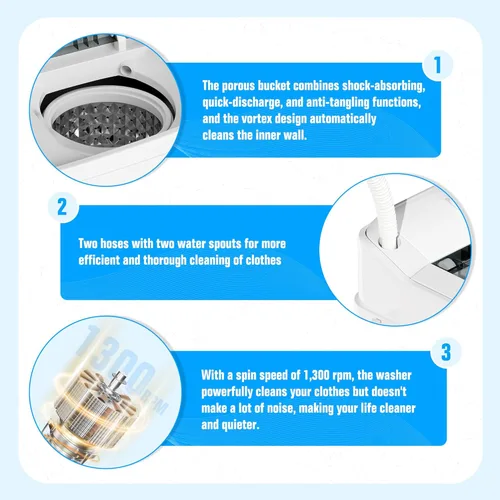 1

The porous bucket combines shock-absorbing, quick-discharge, and anti-tangling functions, and the vortex design automatically cleans the inner wall.

2

Two hoses with two water spouts for more efficient and thorough cleaning of clothes

1300 RPM

3

With a spin speed of 1,300 rpm, the washer powerfully cleans your clothes but doesn't make a lot of noise, making your life cleaner and quieter.