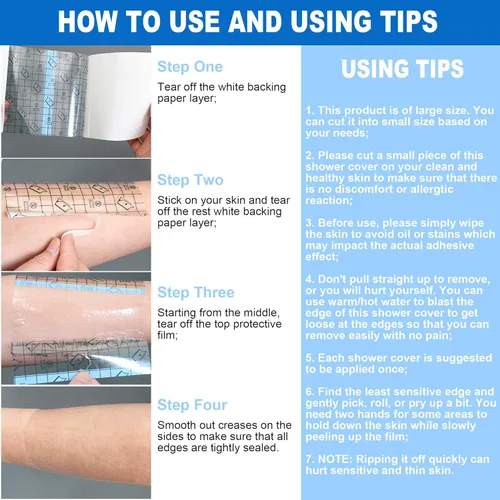 HOW TO USE AND USING TIPS

Step One

Tear off the white backing paper layer;

Step Two

Stick on your skin and tear off the rest white backing paper layer;

Step Three

Starting from the middle, tear off the top protective film;

Step Four

Smooth out creases on the sides to make sure that all edges are tightly sealed.

USING TIPS

1. This product is of large size. You can cut it into small size based on your needs;

2. Please cut a small piece of this shower cover on your clean and healthy skin to make sure that there is no discomfort or allergtic reaction;

3. Before use, please simply wipe the skin to avoid oil or stains which may impact the actual adhesive effect;

4. Don't pull straight up to remove, or you will hurt yourself. You can use warm/hot water to blast the edge of this shower cover to get loose at the edges so that you can remove easily with no pain;

5. Each shower cover is suggested to be applied once;

6. Find the least sensitive edge and gently pick, roll, or pry up a bit. You need two hands for some areas to hold down the skin while slowly peeling up the film;

7. NOTE: Ripping it off quickly can hurt sensitive and thin skin.